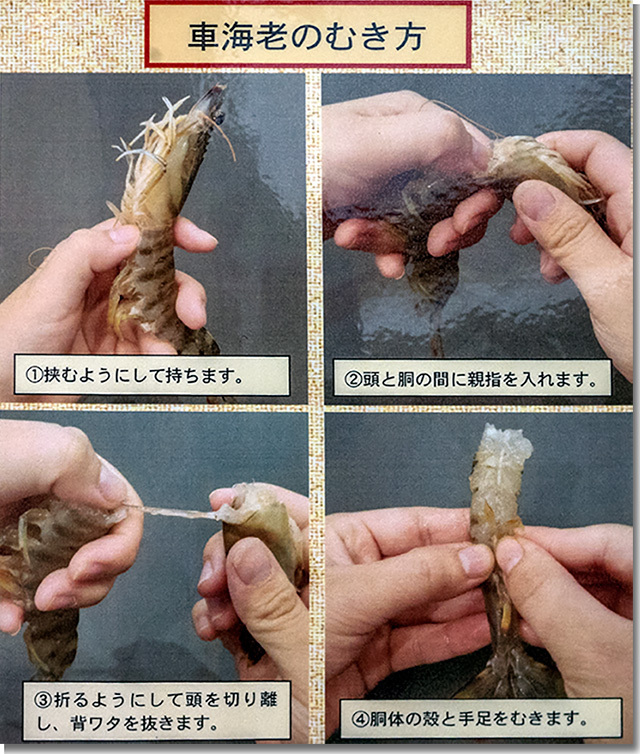 車海老のむき方

①挟むようにして持ちます。

②頭と胴の間に親指を入れます。

③折るようにして頭を切り離し、背ワタを抜きます。

④胴体の殻と手足をむきます。